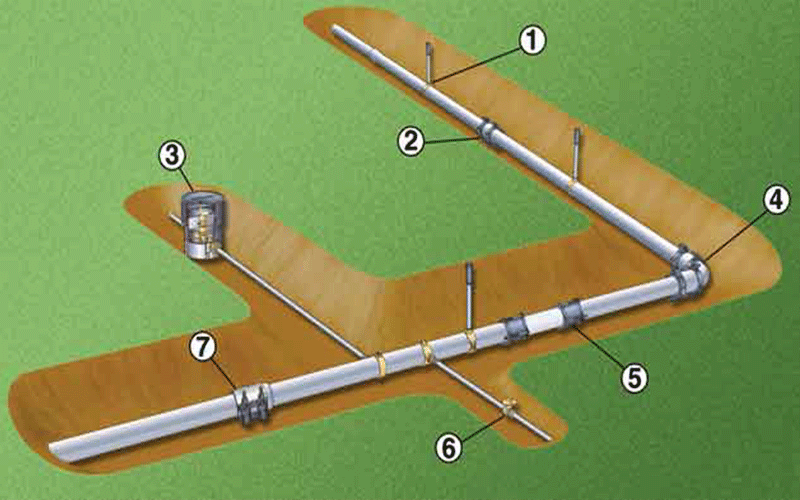 1
2
3
4
5
6
7